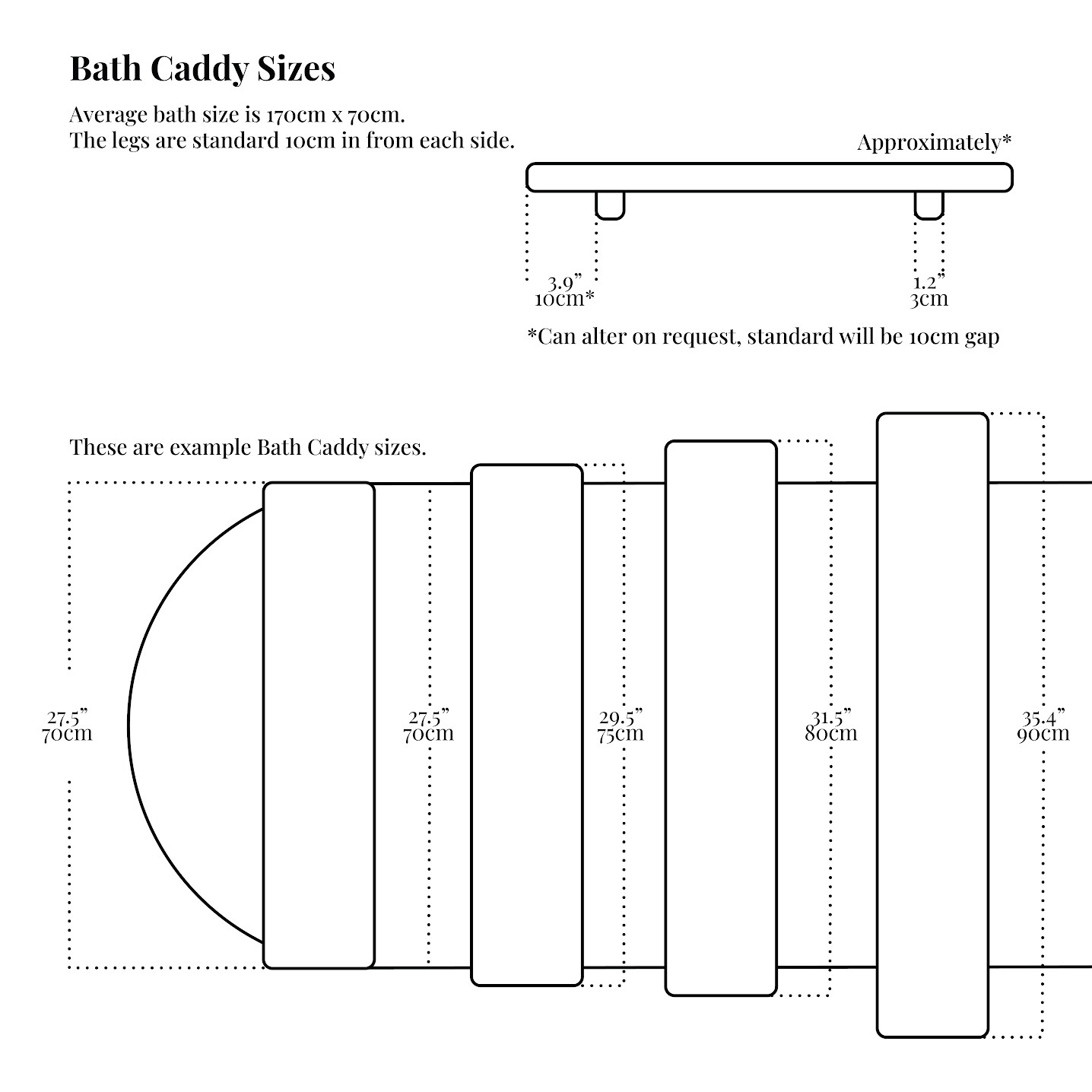 Bath Caddy Sizes

Average bath size is 170cm x 70cm.
The legs are standard 10cm in from each side.

Approximately*

3.9”
10cm*

1.2”
3cm

*Can alter on request, standard will be 10cm gap

These are example Bath Caddy sizes.

27.5”
70cm

27.5”
70cm

29.5”
75cm

31.5”
80cm

35.4”
90cm